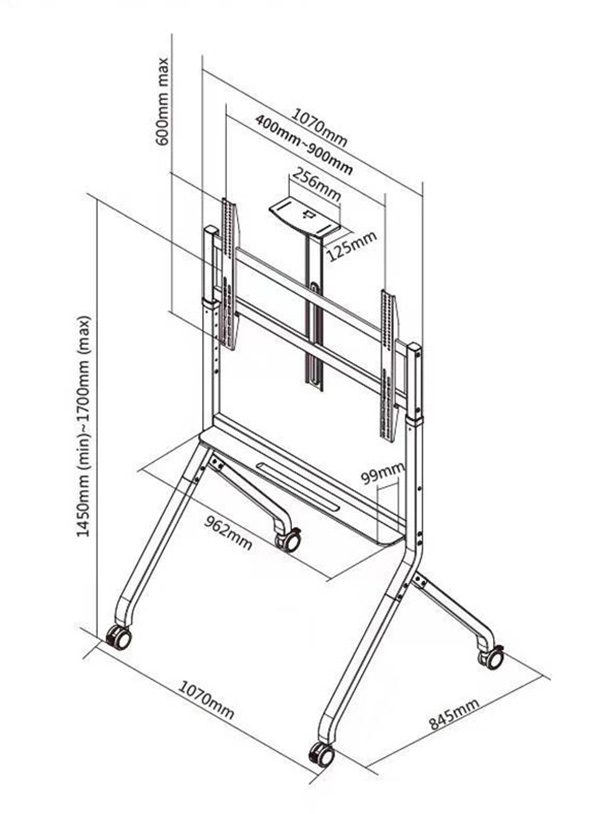 600mm max
1070mm
400mm~900mm
256mm
125mm
1450mm (min)~1700mm (max)
99mm
962mm
1070mm
845mm